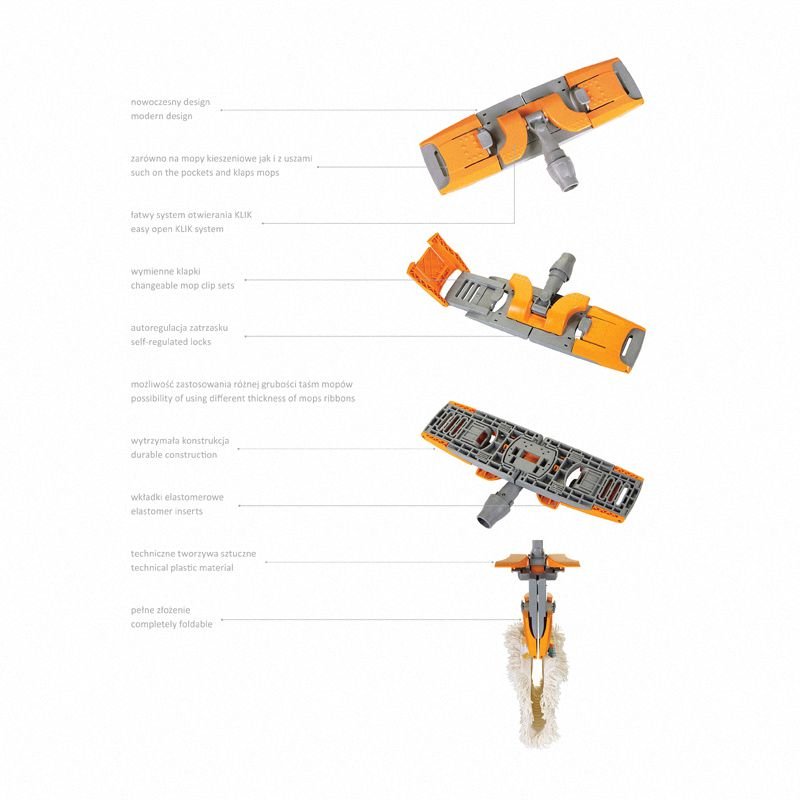 nowoczesny design
modern design

zarówno na mopy kieszeniowe jak i z uszami
such on the pockets and klaps mops

łatwy system otwierania KLIK
easy open KLIK system

wymienne klapki
changeable mop clip sets

autoregulacja zatrzasku
self-regulated locks

możliwość zastosowania różnej grubości taśm mopów
possibility of using different thickness of mops ribbons

wytrzymała konstrukcja
durable construction

wkładki elastomerowe
elastomer inserts

techniczne tworzywa sztuczne
technical plastic material

pełne złożenie
completely foldable